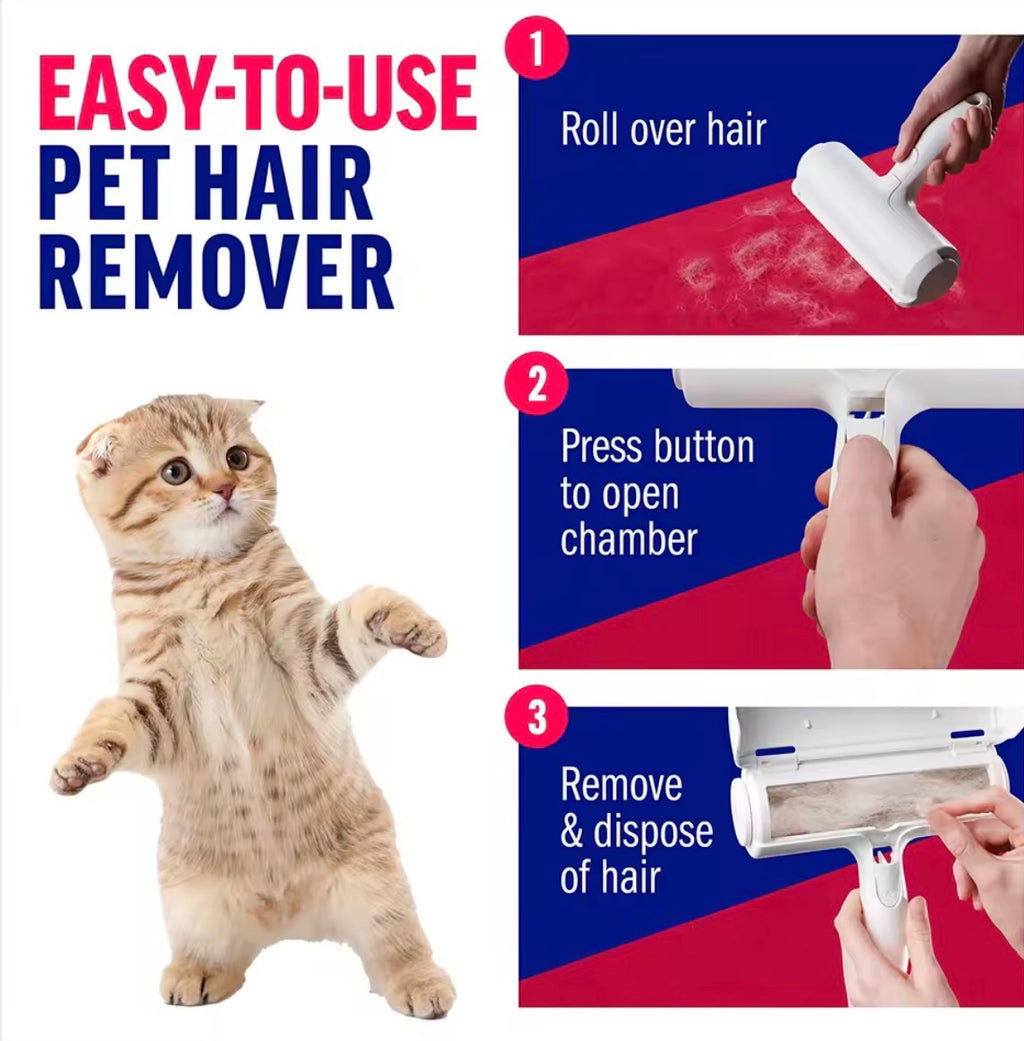 EASY-TO-USE
PET HAIR
REMOVER

1
Roll over hair

2
Press button to open chamber

3
Remove & dispose of hair